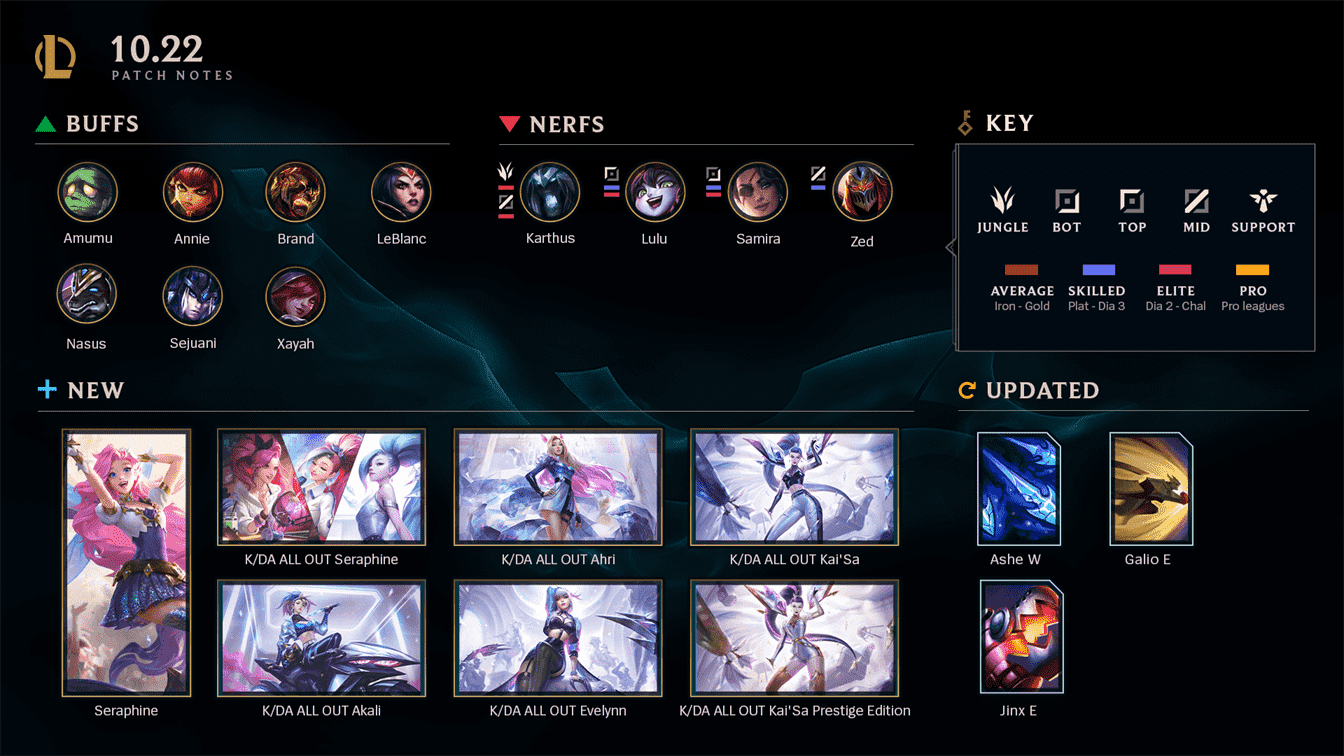 10.22
PATCH NOTES

BUFFS

Amumu
Annie
Brand
LeBlanc
Nasus
Sejuani
Xayah

NERFS

Karthus
Lulu
Samira
Zed

KEY

JUNGLE
BOT
TOP
MID
SUPPORT

AVERAGE
Iron - Gold
SKILLED
Plat - Dia 3
ELITE
Dia 2 - Chal
PRO
Pro leagues

NEW

Seraphine
K/DA ALL OUT Seraphine
K/DA ALL OUT Ahri
K/DA ALL OUT Kai'Sa
K/DA ALL OUT Akali
K/DA ALL OUT Evelynn
K/DA ALL OUT Kai'Sa Prestige Edition

UPDATED

Ashe W
Galio E
Jinx E